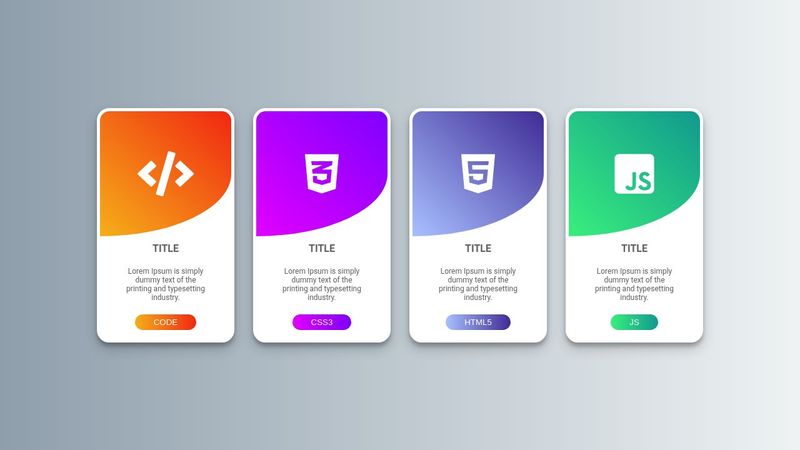 </>

TITLE

Lorem Ipsum is simply dummy text of the printing and typesetting industry.

CODE

3

TITLE

Lorem Ipsum is simply dummy text of the printing and typesetting industry.

CSS3

5

TITLE

Lorem Ipsum is simply dummy text of the printing and typesetting industry.

HTML5

JS

TITLE

Lorem Ipsum is simply dummy text of the printing and typesetting industry.

JS