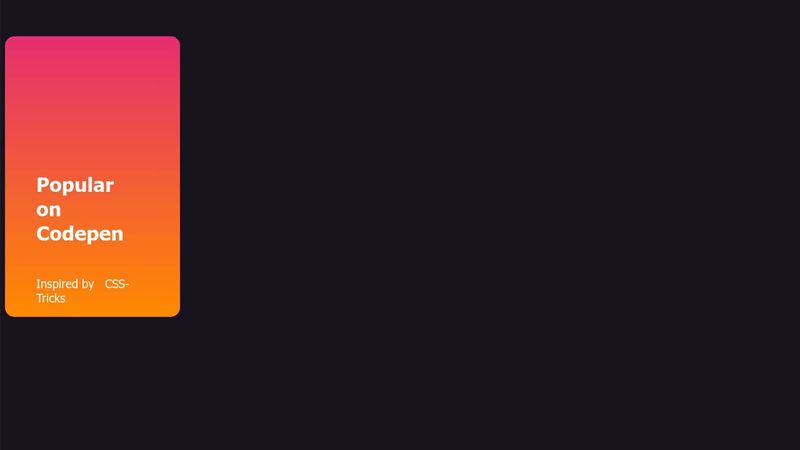 Popular on Codepen

Inspired by CSS-Tricks