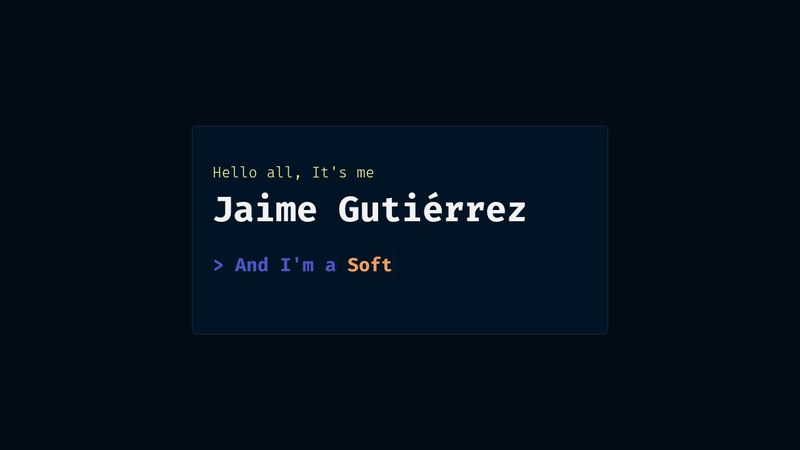 Hello all, It's me

Jaime Gutiérrez

> And I'm a Soft