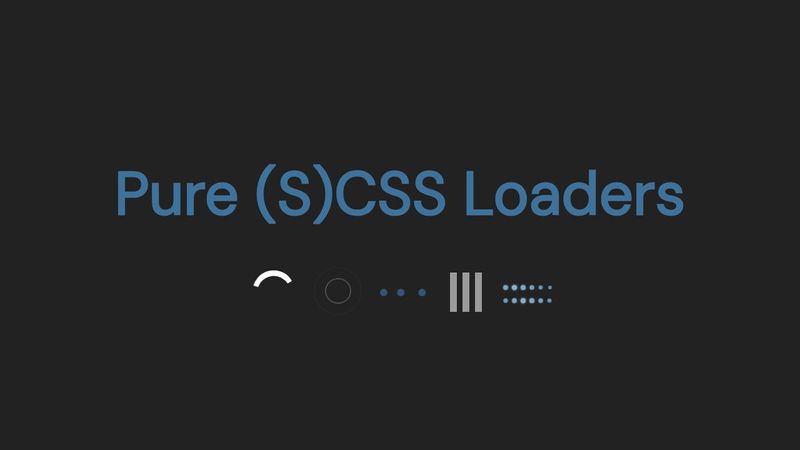 Pure (S)CSS Loaders