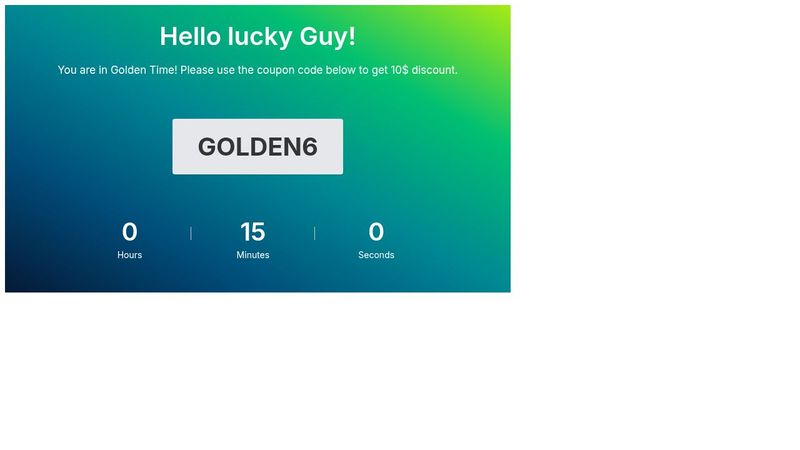 Hello lucky Guy!

You are in Golden Time! Please use the coupon code below to get 10$ discount.

GOLDEN6

0
Hours

15
Minutes

0
Seconds