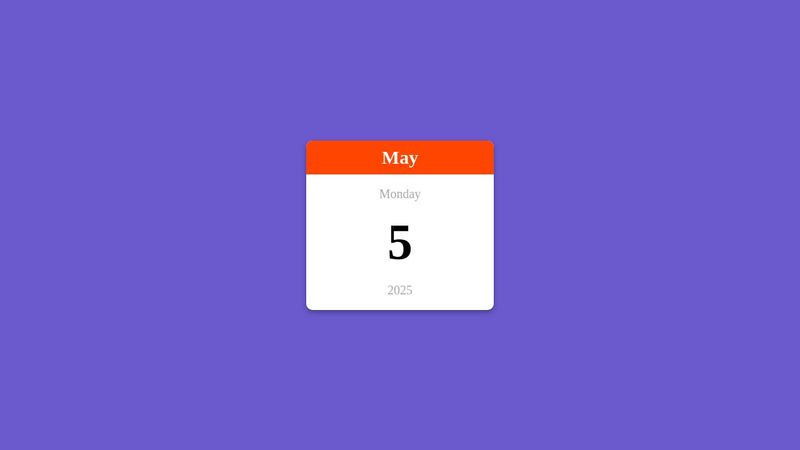 May

Monday

5

2025