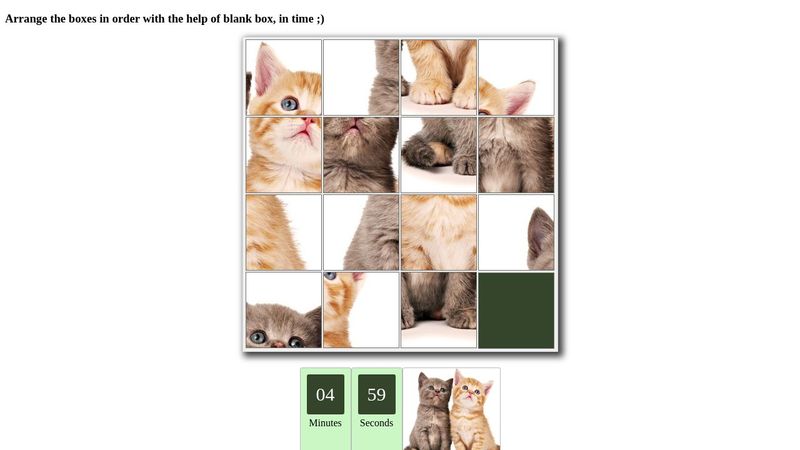 Arrange the boxes in order with the help of blank box, in time ;)

04
Minutes

59
Seconds