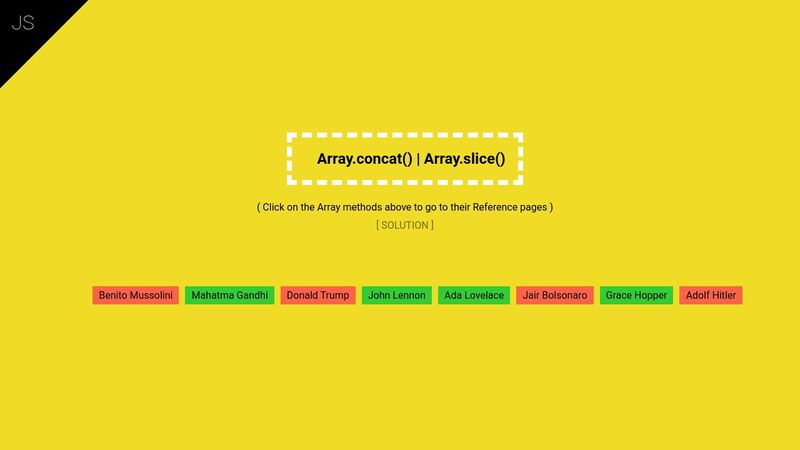 JS

Array.concat() | Array.slice()

( Click on the Array methods above to go to their Reference pages )

[ SOLUTION ]

Benito Mussolini Mahatma Gandhi Donald Trump John Lennon Ada Lovelace Jair Bolsonaro Grace Hopper Adolf Hitler