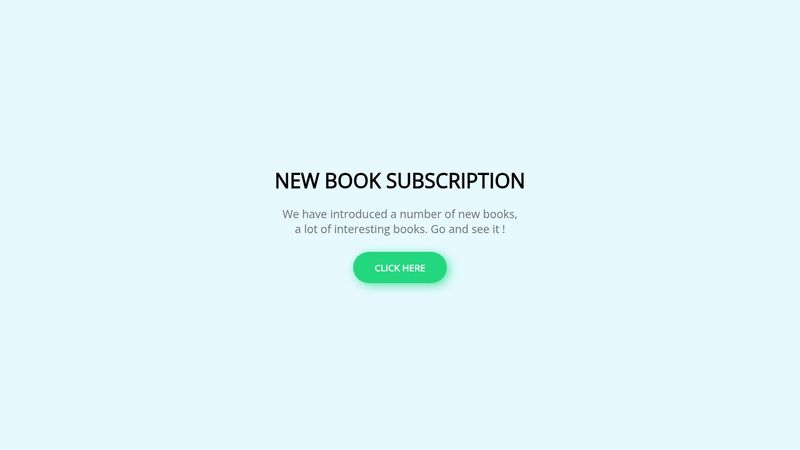 NEW BOOK SUBSCRIPTION

We have introduced a number of new books, a lot of interesting books. Go and see it !

CLICK HERE