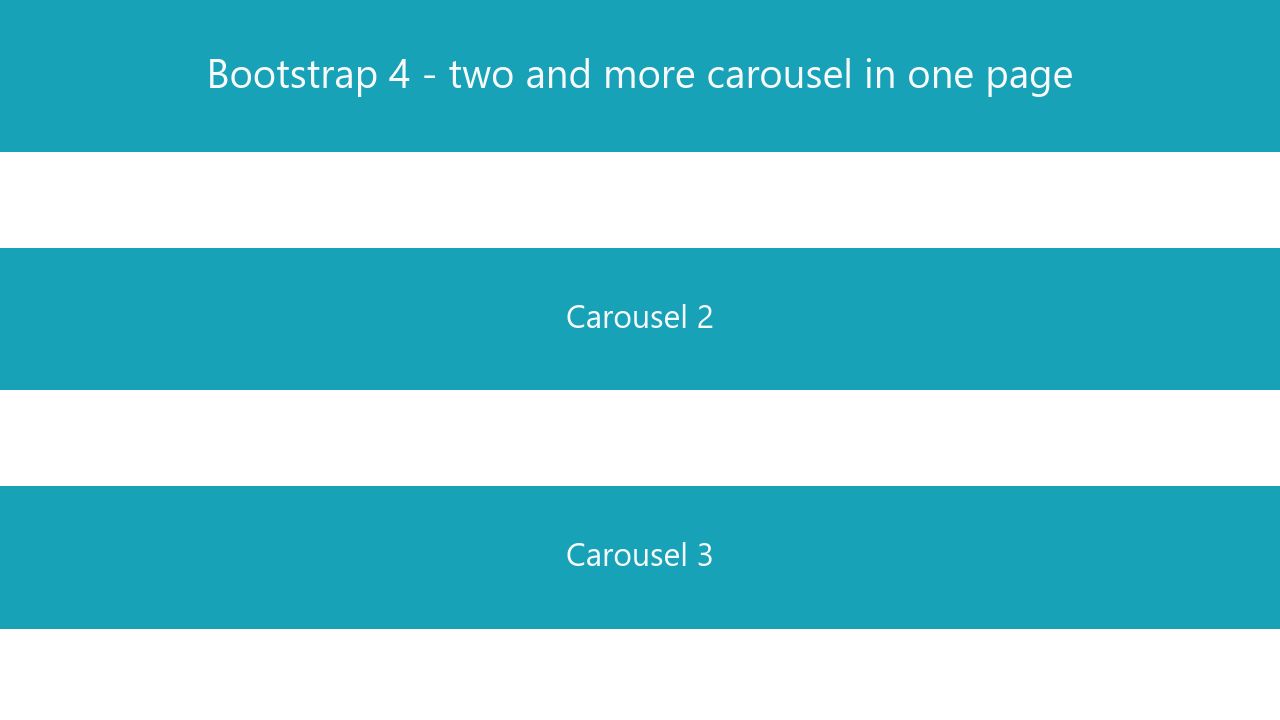 Bootstrap 4 - two and more carousel in one page

Carousel 2

Carousel 3