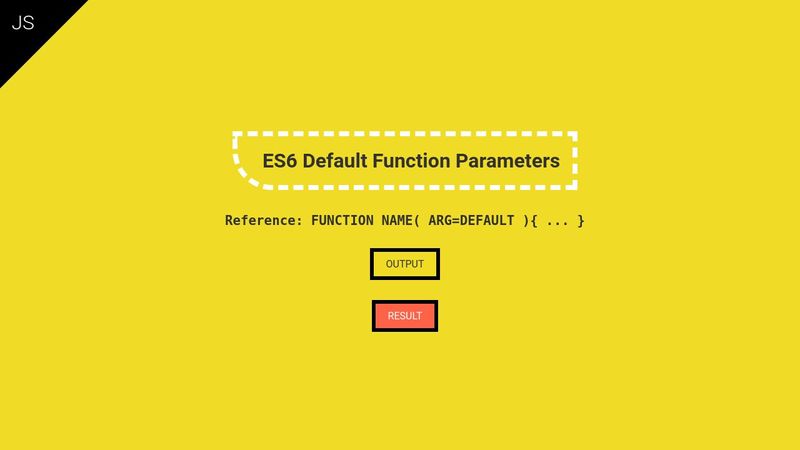 JS

ES6 Default Function Parameters

Reference: FUNCTION NAME( ARG=DEFAULT ){ ... }

OUTPUT

RESULT