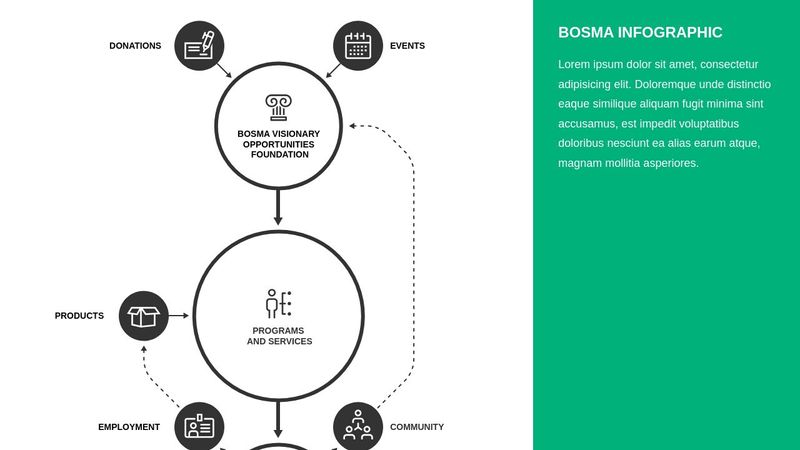 DONATIONS

EVENTS

BOSMA VISIONARY OPPORTUNITIES FOUNDATION

PRODUCTS

PROGRAMS AND SERVICES

EMPLOYMENT

COMMUNITY

BOSMA INFOGRAPHIC

Lorem ipsum dolor sit amet, consectetur adipisicing elit. Doloremque unde distinctio eaque similique aliquam fugit minima sint accusamus, est impedit voluptatibus doloribus nesciunt ea alias earum atque, magnam mollitia asperiores.